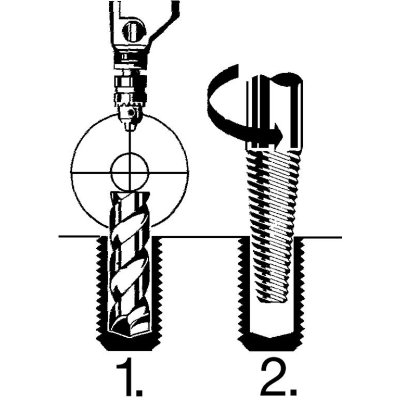 1.

2.